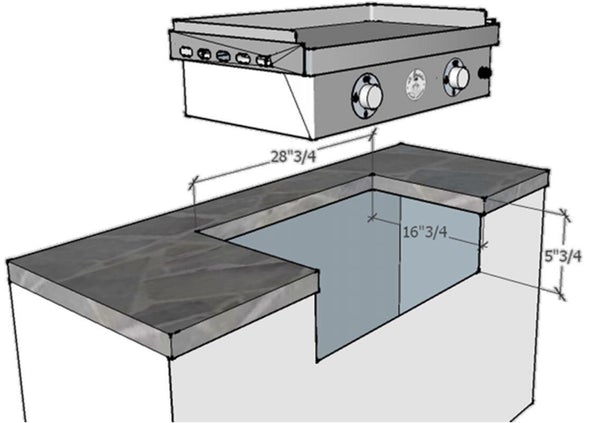 28"3/4

16"3/4

5"3/4