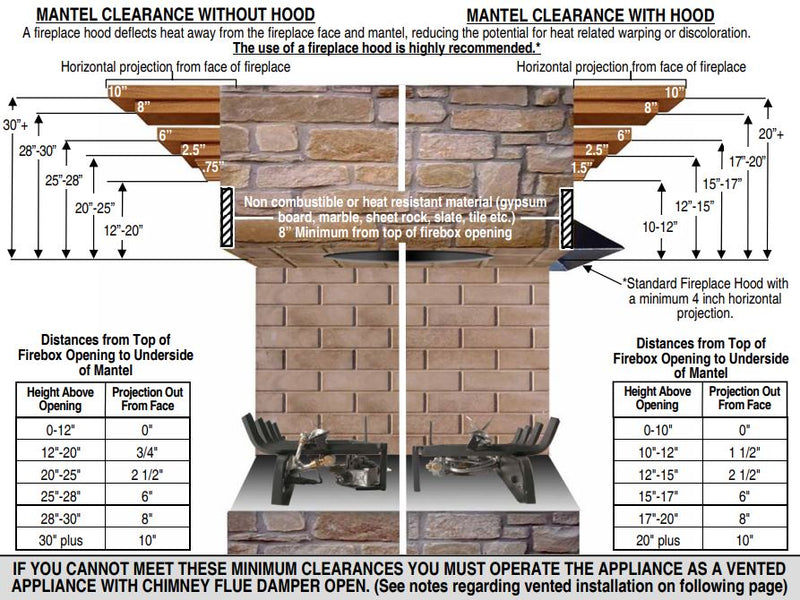 MANTEL CLEARANCE WITHOUT HOOD

MANTEL CLEARANCE WITH HOOD

A fireplace hood deflects heat away from the fireplace face and mantel, reducing the potential for heat related warping or discoloration. The use of a fireplace hood is highly recommended.*

Horizontal projection from face of fireplace

10"
8"
6"
2.5"
.75"

30"+
28"-30"
25"-28"
20"-25"
12"-20"

Horizontal projection from face of fireplace

10"
8"
6"
2.5"
1.5"

20"+
17"-20"
15"-17"
12"-15"
10-12"

Non combustible or heat resistant material (gypsum board, marble, sheet rock, slate, tile etc.) 8" Minimum from top of firebox opening

*Standard Fireplace Hood with a minimum 4 inch horizontal projection.

Distances from Top of Firebox Opening to Underside of Mantel

| Height Above Opening | Projection Out From Face |
|---|---|
| 0-12" | 0" |
| 12"-20" | 3/4" |
| 20"-25" | 2 1/2" |
| 25"-28" | 6" |
| 28"-30" | 8" |
| 30" plus | 10" |

Distances from Top of Firebox Opening to Underside of Mantel

| Height Above Opening | Projection Out From Face |
|---|---|
| 0-10" | 0" |
| 10"-12" | 1 1/2" |
| 12"-15" | 2 1/2" |
| 15"-17" | 6" |
| 17"-20" | 8" |
| 20" plus | 10" |

IF YOU CANNOT MEET THESE MINIMUM CLEARANCES YOU MUST OPERATE THE APPLIANCE AS A VENTED APPLIANCE WITH CHIMNEY FLUE DAMPER OPEN. (See notes regarding vented installation on following page)